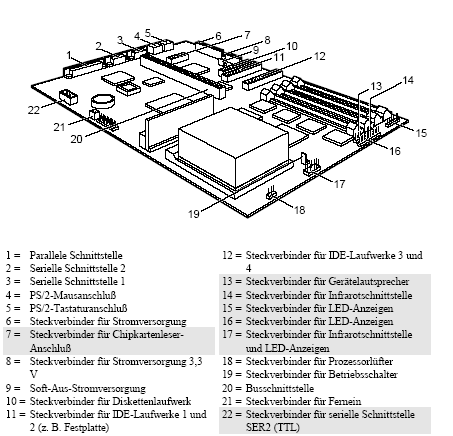 1
2
3
4
5
6
7
8
9
10
11
12
13
14
15
16
17
18
19
20
21
22

1 = Parallele Schnittstelle
2 = Serielle Schnittstelle 2
3 = Serielle Schnittstelle 1
4 = PS/2-Mausanschluß
5 = PS/2-Tastaturanschluß
6 = Steckverbinder für Stromversorgung
7 = Steckverbinder für Chipkartenleser-Anschluß
8 = Steckverbinder für Stromversorgung 3,3 V
9 = Soft-Aus-Stromversorgung
10 = Steckverbinder für Diskettenlaufwerk
11 = Steckverbinder für IDE-Laufwerke 1 und 2 (z. B. Festplatte)

12 = Steckverbinder für IDE-Laufwerke 3 und 4
13 = Steckverbinder für Gerätelautsprecher
14 = Steckverbinder für Infrarotschnittstelle
15 = Steckverbinder für LED-Anzeigen
16 = Steckverbinder für LED-Anzeigen
17 = Steckverbinder für Infrarotschnittstelle und LED-Anzeigen
18 = Steckverbinder für Prozessorlüfter
19 = Steckverbinder für Betriebsschalter
20 = Busschnittstelle
21 = Steckverbinder für Fernein
22 = Steckverbinder für serielle Schnittstelle SER2 (TTL)