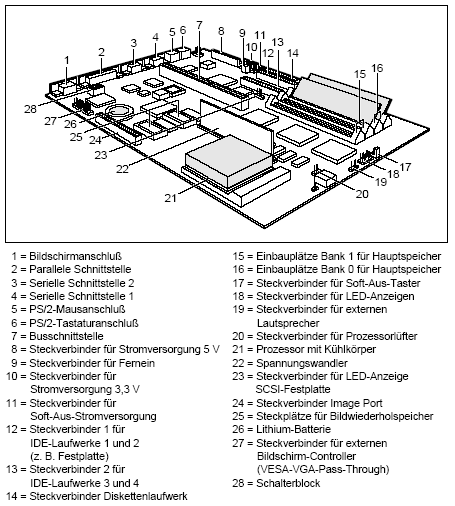 1 2 3 4 5 6 7 8 9 10 11 12 13 14 15 16 17 18 19 20 21 22 23 24 25 26 27 28

1 = Bildschirmanschluß
2 = Parallele Schnittstelle
3 = Serielle Schnittstelle 2
4 = Serielle Schnittstelle 1
5 = PS/2-Mausanschluß
6 = PS/2-Tastaturanschluß
7 = Busschnittstelle
8 = Steckverbinder für Stromversorgung 5 V
9 = Steckverbinder für Fernein
10 = Steckverbinder für Stromversorgung 3,3 V
11 = Steckverbinder für Soft-Aus-Stromversorgung
12 = Steckverbinder 1 für IDE-Laufwerke 1 und 2 (z. B. Festplatte)
13 = Steckverbinder 2 für IDE-Laufwerke 3 und 4
14 = Steckverbinder Diskettenlaufwerk

15 = Einbauplätze Bank 1 für Hauptspeicher
16 = Einbauplätze Bank 0 für Hauptspeicher
17 = Steckverbinder für Soft-Aus-Taster
18 = Steckverbinder für LED-Anzeigen
19 = Steckverbinder für externen Lautsprecher
20 = Steckverbinder für Prozessorlüfter
21 = Prozessor mit Kühlkörper
22 = Spannungswandler
23 = Steckverbinder für LED-Anzeige SCSI-Festplatte
24 = Steckverbinder Image Port
25 = Steckplätze für Bildwiederholspeicher
26 = Lithium-Batterie
27 = Steckverbinder für externen Bildschirm-Controller (VESA-VGA-Pass-Through)
28 = Schalterblock