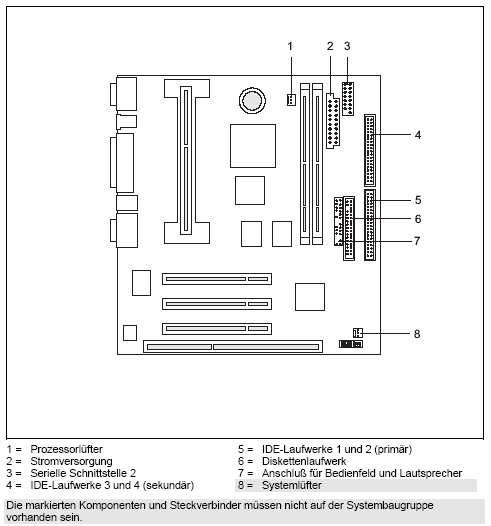 1
2
3
4
5
6
7
8

1 = Prozessorlüfter
2 = Stromversorgung
3 = Serielle Schnittstelle 2
4 = IDE-Laufwerke 3 und 4 (sekundär)

5 = IDE-Laufwerke 1 und 2 (primär)
6 = Diskettenlaufwerk
7 = Anschluß für Bedienfeld und Lautsprecher
8 = Systemlüfter

Die markierten Komponenten und Steckverbinder müssen nicht auf der Systembaugruppe vorhanden sein.